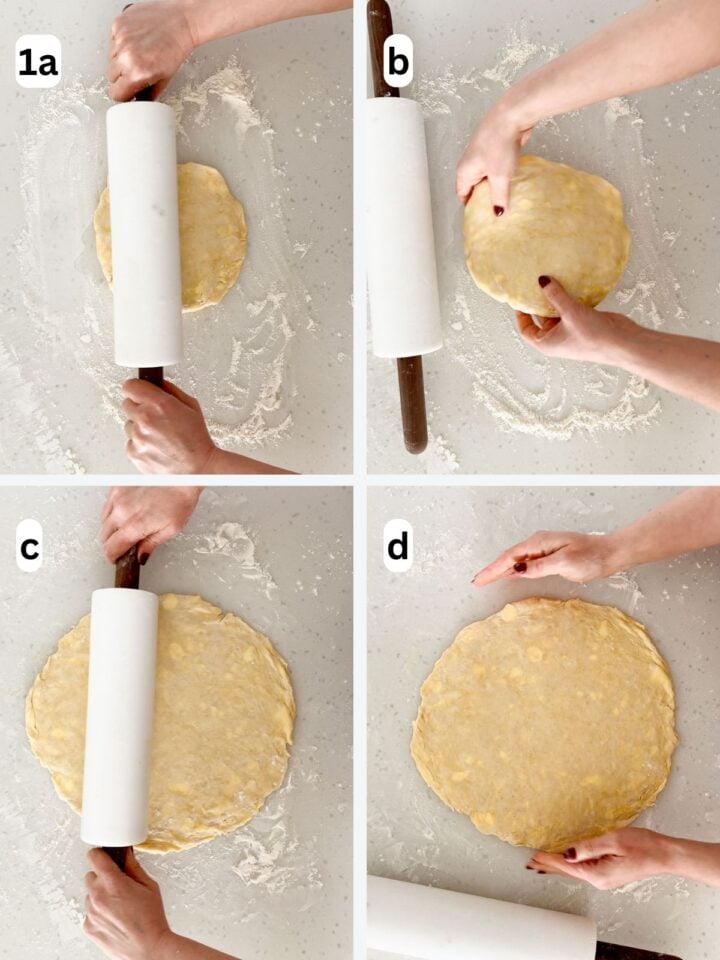 1a

b

c

d